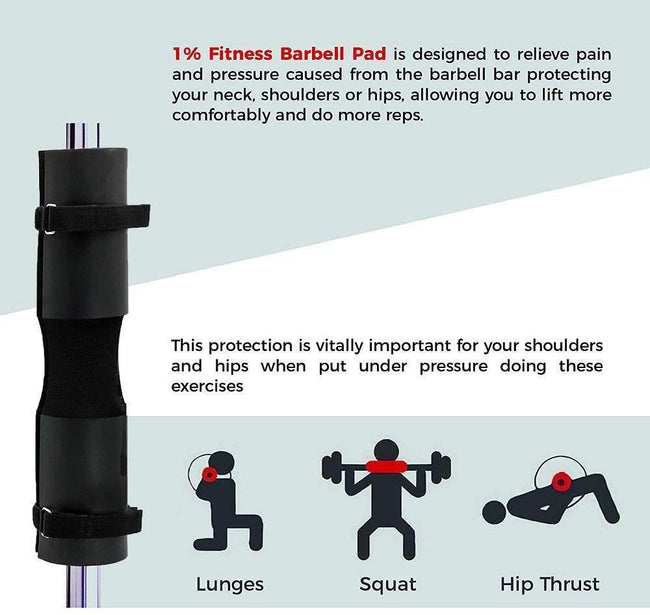 1% Fitness Barbell Pad is designed to relieve pain and pressure caused from the barbell bar protecting your neck, shoulders or hips, allowing you to lift more comfortably and do more reps.

This protection is vitally important for your shoulders and hips when put under pressure doing these exercises

Lunges

Squat

Hip Thrust